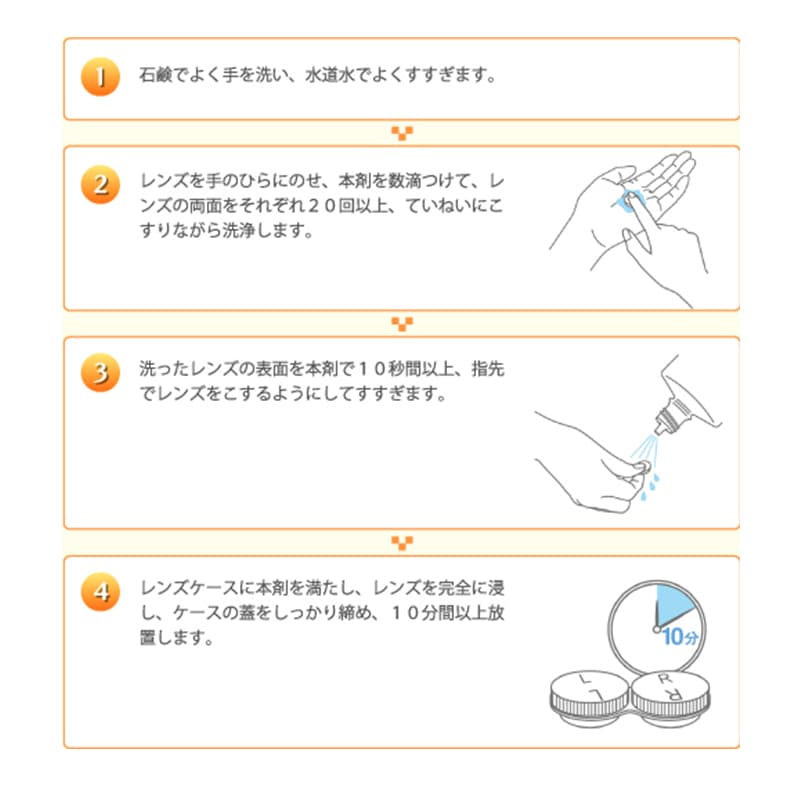 1 石鹸でよく手を洗い、水道水でよくすすぎます。

2 レンズを手のひらにのせ、本剤を数滴つけて、レンズの両面をそれぞれ２０回以上、ていねいにこすりながら洗浄します。

3 洗ったレンズの表面を本剤で１０秒間以上、指先でレンズをこするようにしてすすぎます。

4 レンズケースに本剤を満たし、レンズを完全に浸し、ケースの蓋をしっかり締め、１０分間以上放置します。

10分

L

R