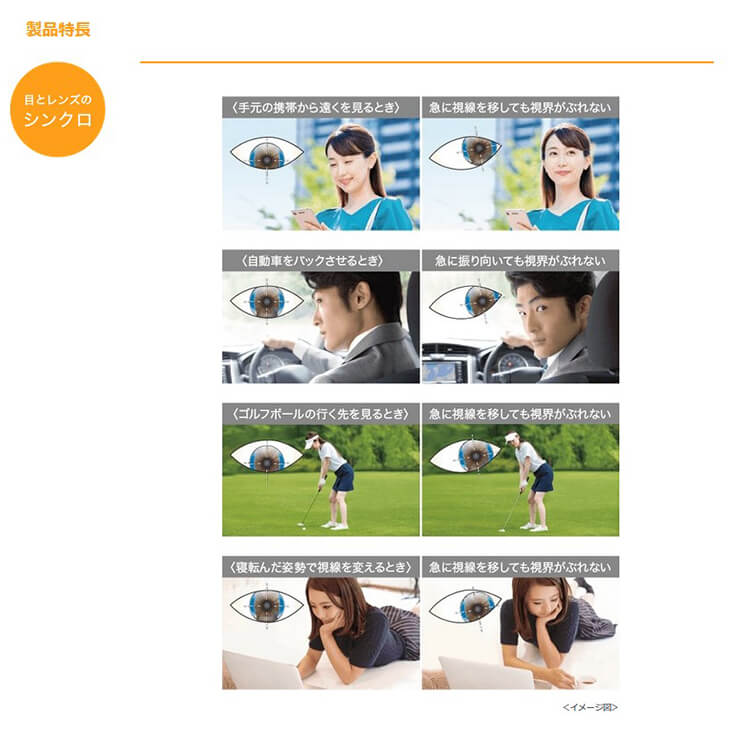 製品特長

目とレンズの
シンクロ

〈手元の携帯から遠くを見るとき〉

急に視線を移しても視界がぶれない

〈自動車をバックさせるとき〉

急に振り向いても視界がぶれない

〈ゴルフボールの行く先を見るとき〉

急に視線を移しても視界がぶれない

〈寝転んだ姿勢で視線を変えるとき〉

急に視線を移しても視界がぶれない

<イメージ図>