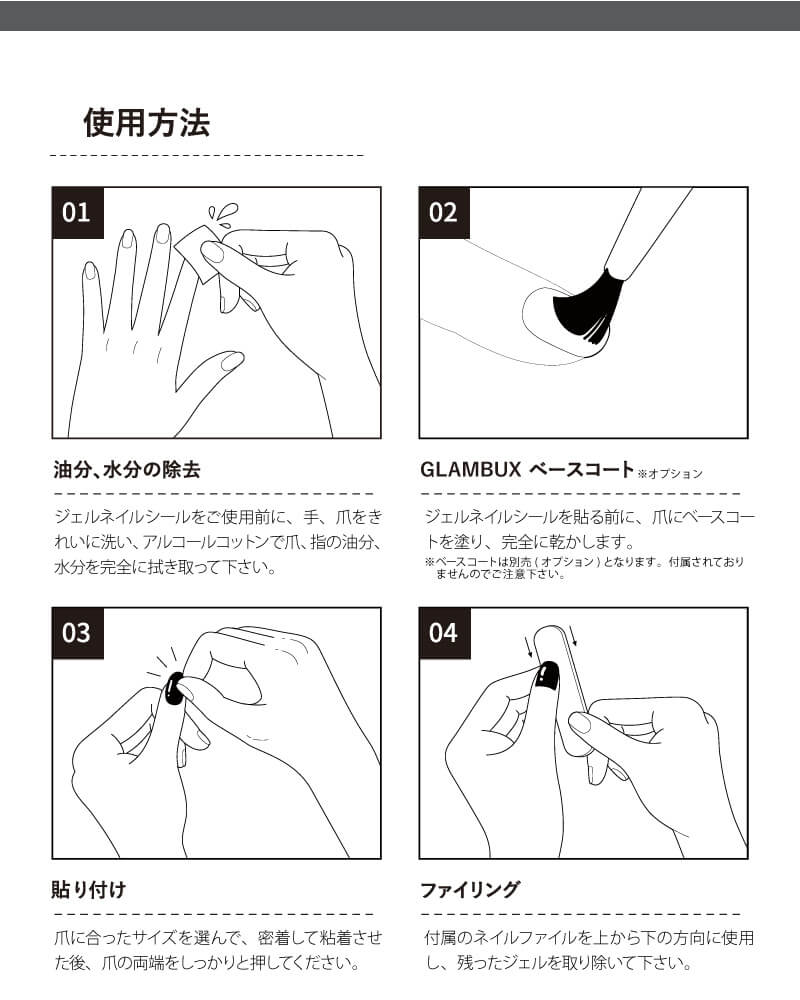 使用方法

01

油分、水分の除去

ジェルネイルシールをご使用前に、手、爪をきれいに洗い、アルコールコットンで爪、指の油分、水分を完全に拭き取って下さい。

02

GLAMBUX ベースコート ※オプション

ジェルネイルシールを貼る前に、爪にベースコートを塗り、完全に乾かします。

※ベースコートは別売（オプション）となります。付属されておりませんのでご注意下さい。

03

貼り付け

爪に合ったサイズを選んで、密着して粘着させた後、爪の両端をしっかりと押してください。

04

ファイリング

付属のネイルファイルを上から下の方向に使用し、残ったジェルを取り除いて下さい。