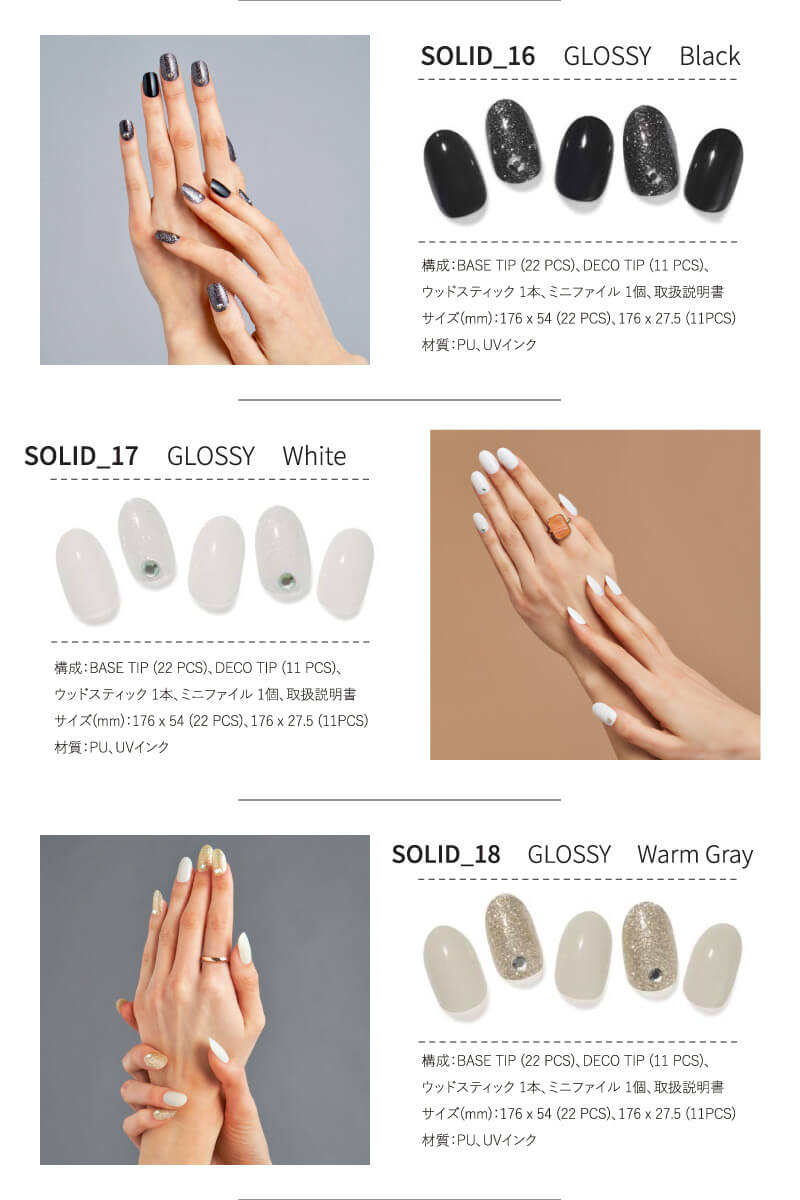 SOLID_16 GLOSSY Black

構成：BASE TIP (22 PCS)、DECO TIP (11 PCS)、ウッドスティック 1本、ミニファイル 1個、取扱説明書
サイズ(mm)：176 x 54 (22 PCS)、176 x 27.5 (11PCS)
材質：PU、UVインク

SOLID_17 GLOSSY White

構成：BASE TIP (22 PCS)、DECO TIP (11 PCS)、ウッドスティック 1本、ミニファイル 1個、取扱説明書
サイズ(mm)：176 x 54 (22 PCS)、176 x 27.5 (11PCS)
材質：PU、UVインク

SOLID_18 GLOSSY Warm Gray

構成：BASE TIP (22 PCS)、DECO TIP (11 PCS)、ウッドスティック 1本、ミニファイル 1個、取扱説明書
サイズ(mm)：176 x 54 (22 PCS)、176 x 27.5 (11PCS)
材質：PU、UVインク