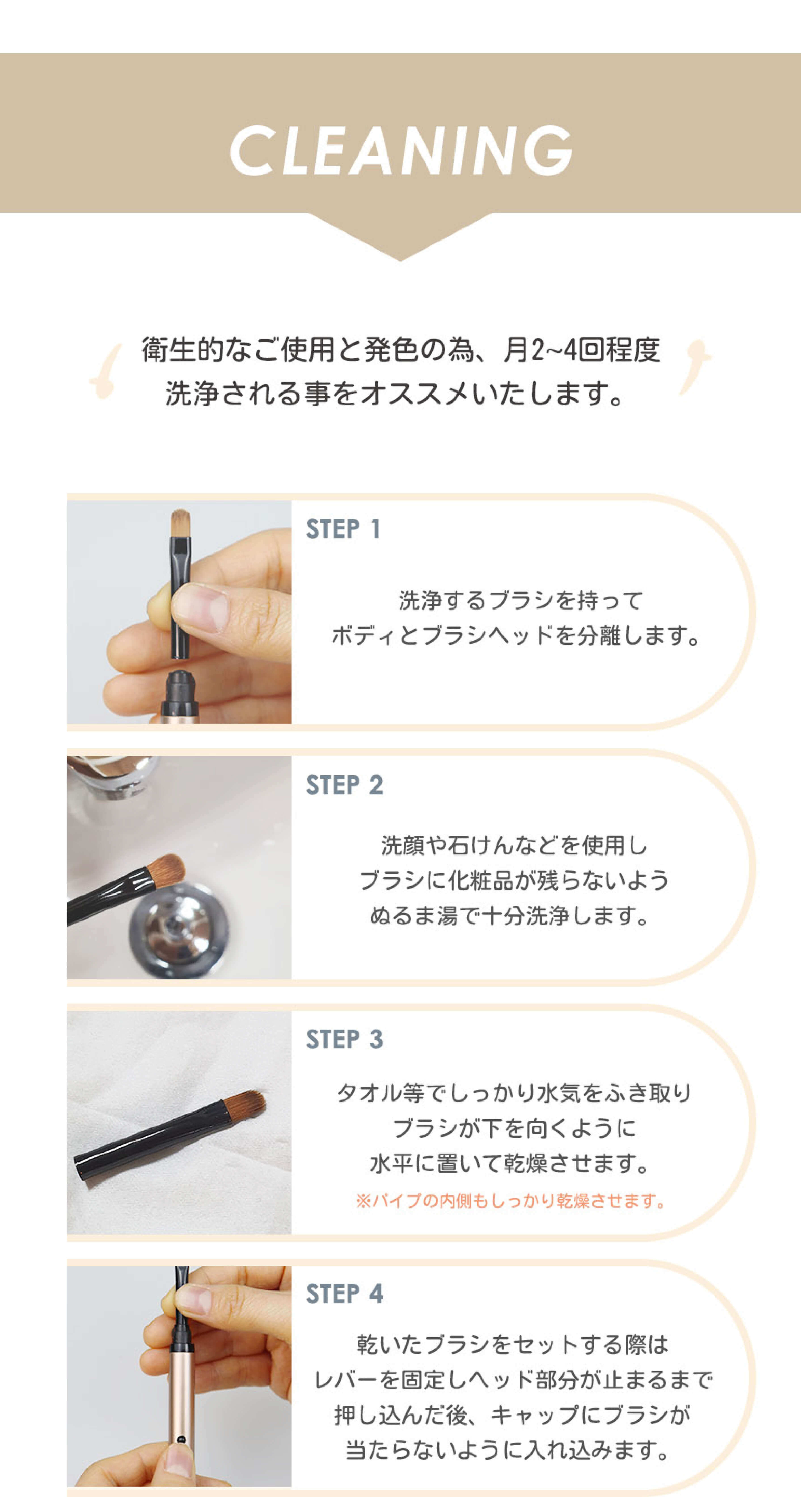 CLEANING

衛生的なご使用と発色の為、月2~4回程度
洗浄される事をオススメいたします。

STEP 1

洗浄するブラシを持って
ボディとブラシヘッドを分離します。

STEP 2

洗顔や石けんなどを使用し
ブラシに化粧品が残らないよう
ぬるま湯で十分洗浄します。

STEP 3

タオル等でしっかり水気をふき取り
ブラシが下を向くように
水平に置いて乾燥させます。
※パイプの内側もしっかり乾燥させます。

STEP 4

乾いたブラシをセットする際は
レバーを固定しヘッド部分が止まるまで
押し込んだ後、キャップにブラシが
当たらないように入れ込みます。