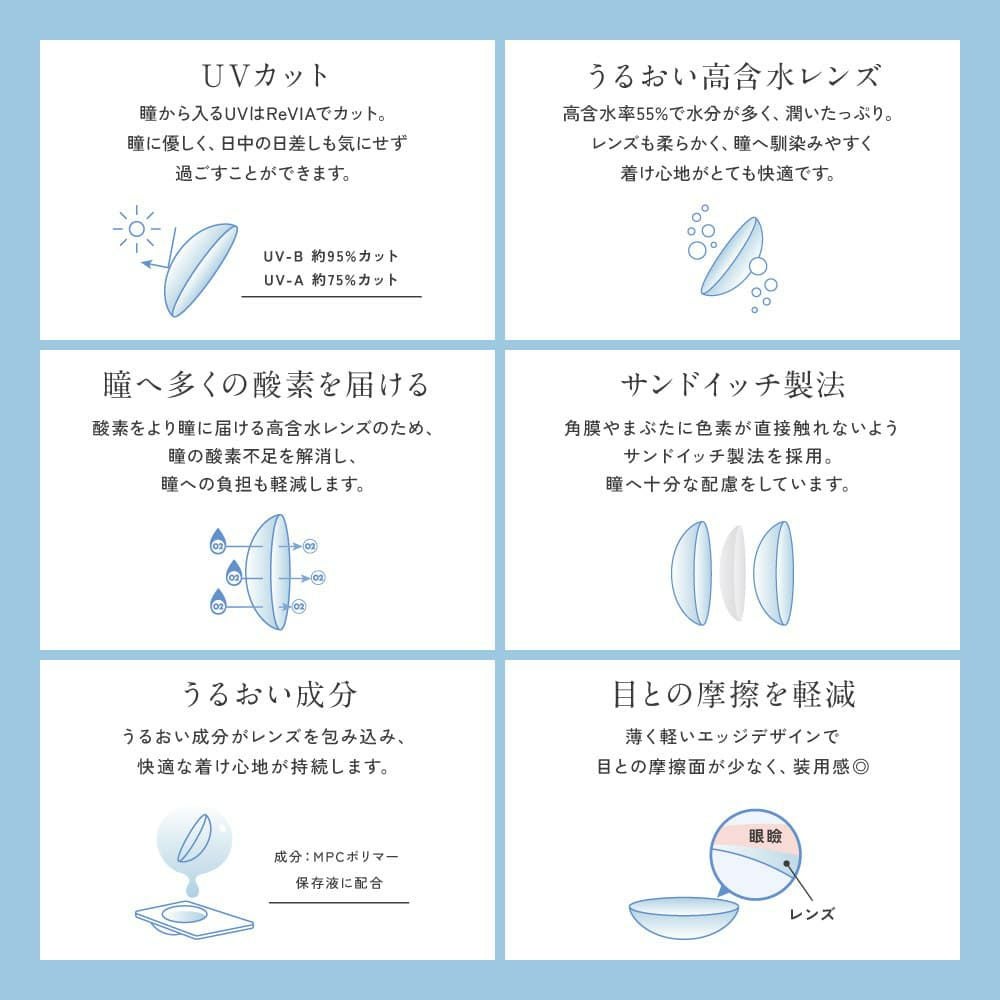 UVカット

瞳から入るUVはReVIAでカット。
瞳に優しく、日中の日差しも気にせず
過ごすことができます。

UV-B 約95%カット
UV-A 約75%カット

うるおい高含水レンズ

高含水率55%で水分が多く、潤いたっぷり。
レンズも柔らかく、瞳へ馴染みやすく
着け心地がとても快適です。

瞳へ多くの酸素を届ける

酸素をより瞳に届ける高含水レンズのため、
瞳の酸素不足を解消し、
瞳への負担も軽減します。

O2 O2 O2 O2 O2 O2

サンドイッチ製法

角膜やまぶたに色素が直接触れないよう
サンドイッチ製法を採用。
瞳へ十分な配慮をしています。

うるおい成分

うるおい成分がレンズを包み込み、
快適な着け心地が持続します。

成分：MPCポリマー
保存液に配合

目との摩擦を軽減

薄く軽いエッジデザインで
目との摩擦面が少なく、装用感◎

眼瞼

レンズ