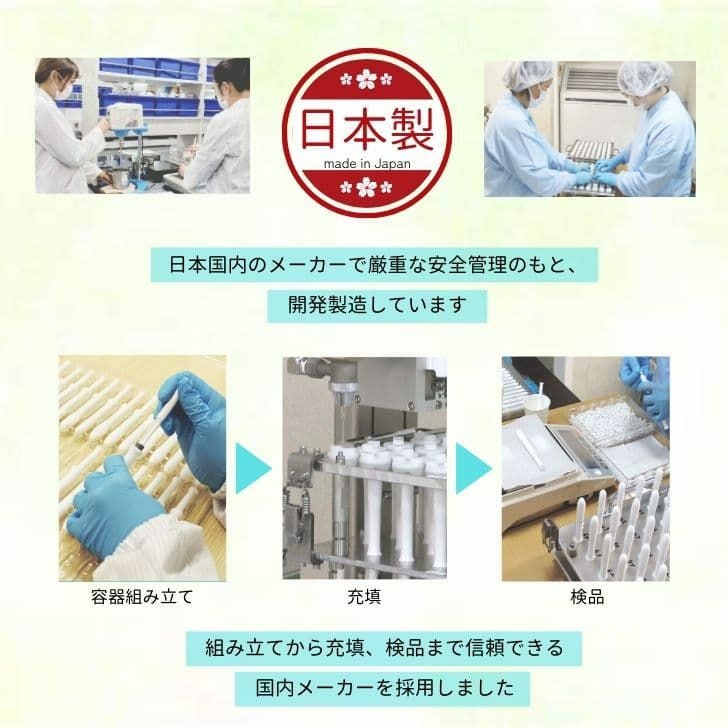 日本製
made in Japan

日本国内のメーカーで厳重な安全管理のもと、
開発製造しています

容器組み立て

充填

検品

組み立てから充填、検品まで信頼できる
国内メーカーを採用しました